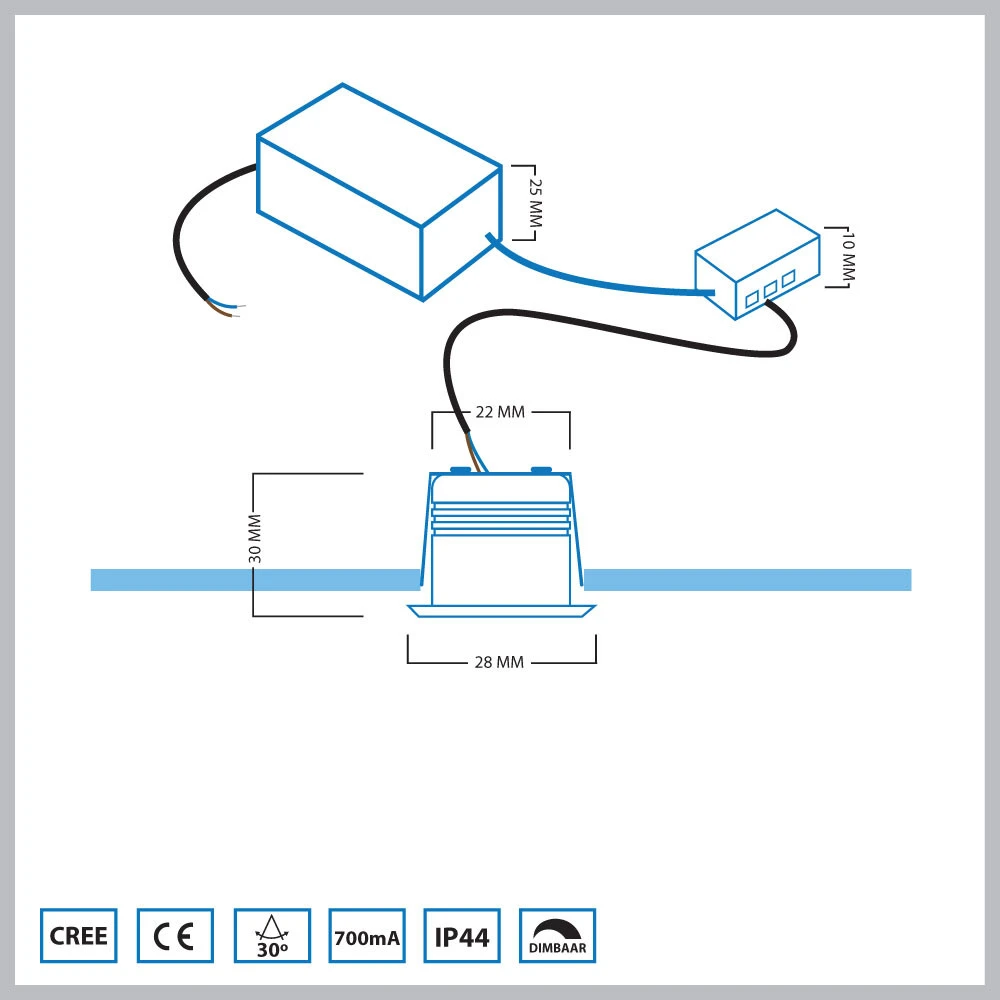 25 MM

10 MM

22 MM

30 MM

28 MM

CREE

CE

30°

700mA

IP44

DIMBAAR